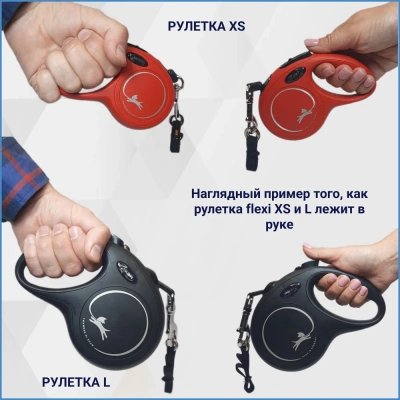 РУЛЕТКА XS

Наглядный пример того, как рулетка flexi XS и L лежит в руке

РУЛЕТКА L