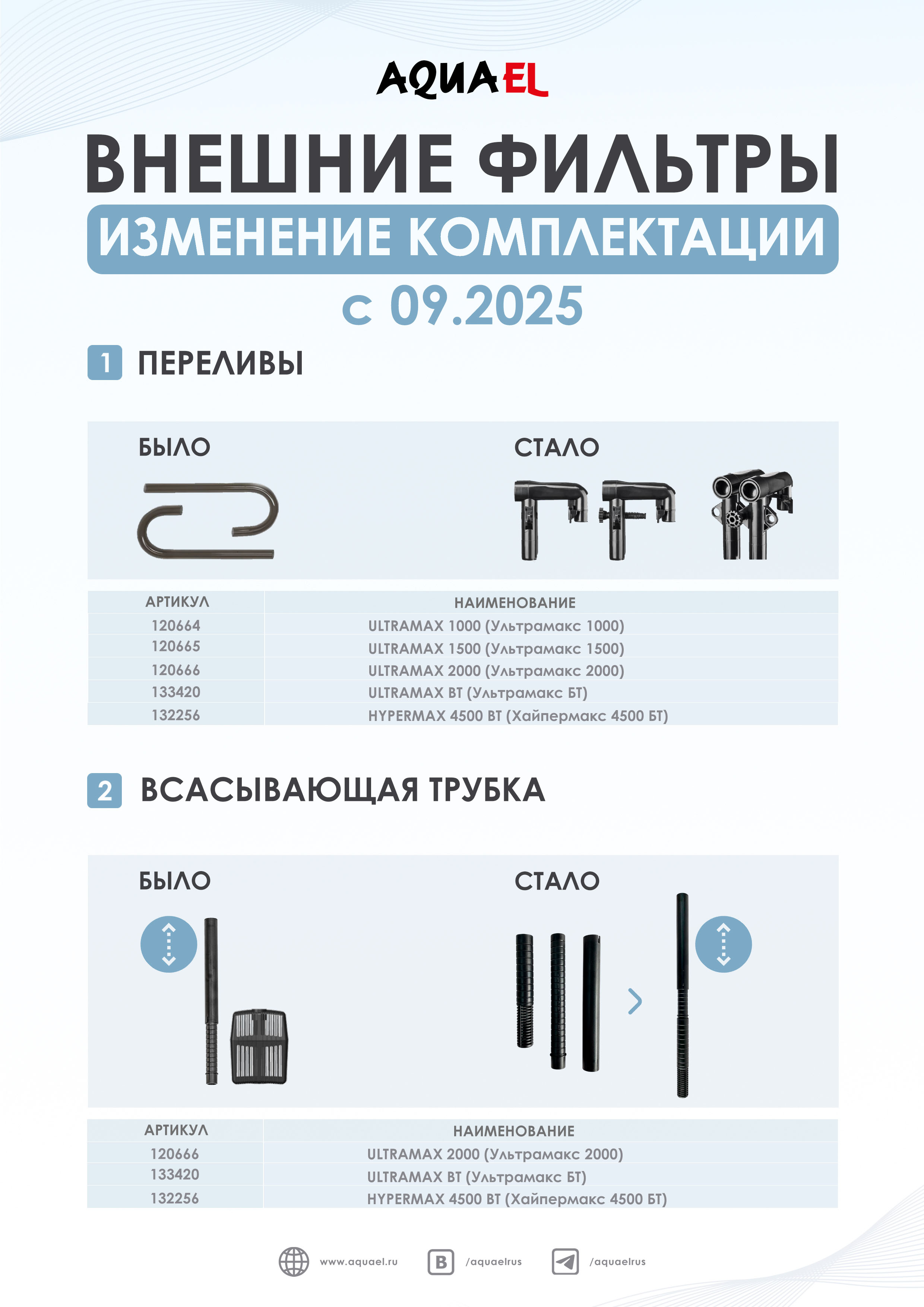 AQUAEL

ВНЕШНИЕ ФИЛЬТРЫ

ИЗМЕНЕНИЕ КОМПЛЕКТАЦИИ

с 09.2025

1 ПЕРЕЛИВЫ

БЫЛО

СТАЛО

| АРТИКУЛ | НАИМЕНОВАНИЕ |
|---|---|
| 120664 | ULTRAMAX 1000 (Ультрамакс 1000) |
| 120665 | ULTRAMAX 1500 (Ультрамакс 1500) |
| 120666 | ULTRAMAX 2000 (Ультрамакс 2000) |
| 133420 | ULTRAMAX BT (Ультрамакс БТ) |
| 132256 | HYPERMAX 4500 BT (Хайпермакс 4500 БТ) |

2 ВСАСЫВАЮЩАЯ ТРУБКА

БЫЛО

СТАЛО

| АРТИКУЛ | НАИМЕНОВАНИЕ |
|---|---|
| 120666 | ULTRAMAX 2000 (Ультрамакс 2000) |
| 133420 | ULTRAMAX BT (Ультрамакс БТ) |
| 132256 | HYPERMAX 4500 BT (Хайпермакс 4500 БТ) |

www.aquael.ru

/aquaelrus

/aquaelrus