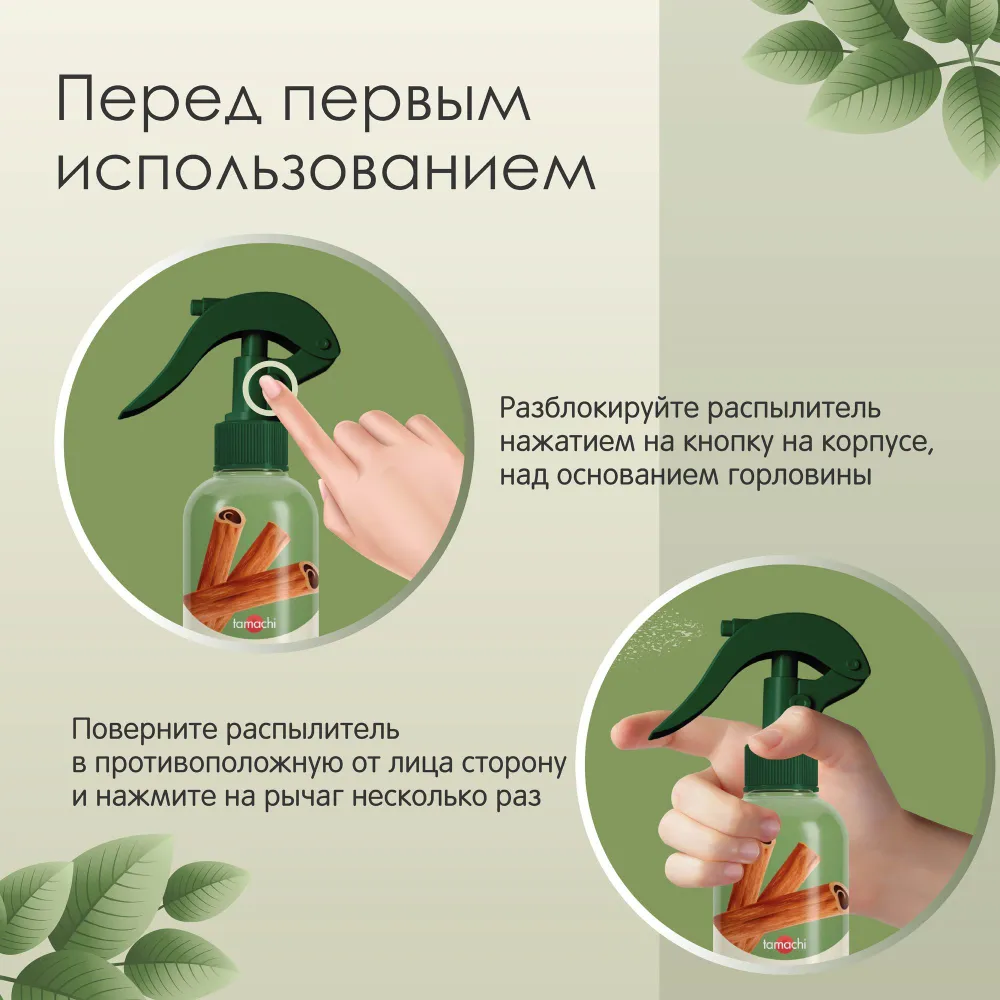 Перед первым использованием

tamachi

Разблокируйте распылитель нажатием на кнопку на корпусе, над основанием горловины

Поверните распылитель в противоположную от лица сторону и нажмите на рычаг несколько раз

tamachi